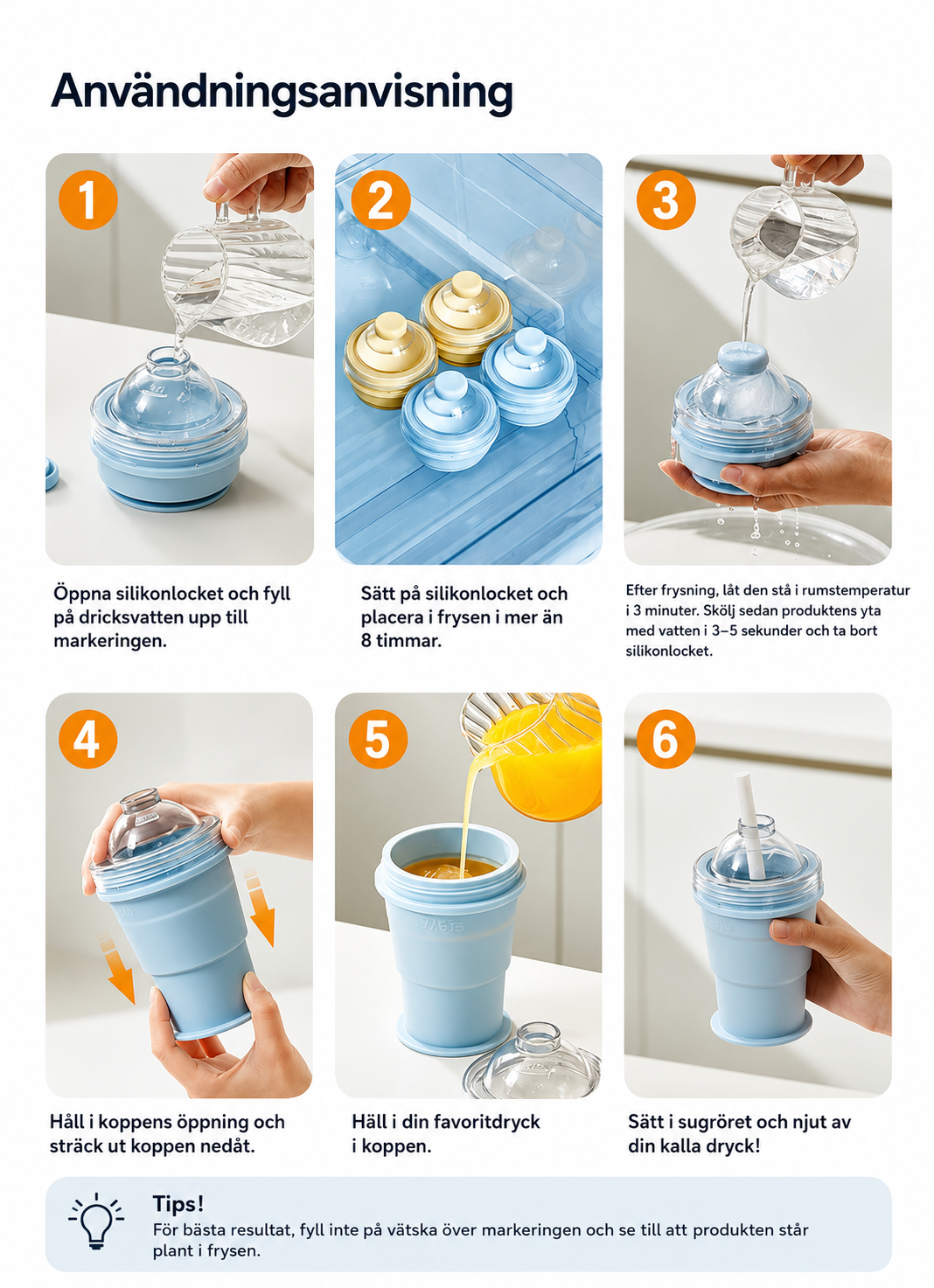 Användningsanvisning

1

Öppna silikonlocket och fyll på dricksvatten upp till markeringen.

2

Sätt på silikonlocket och placera i frysen i mer än 8 timmar.

3

Efter frysning, låt den stå i rumstemperatur i 3 minuter. Skölj sedan produktens yta med vatten i 3–5 sekunder och ta bort silikonlocket.

4

Håll i koppens öppning och sträck ut koppen nedåt.

5

Häll i din favoritdryck i koppen.

6

Sätt i sugröret och njut av din kalla dryck!

Tips!
För bästa resultat, fyll inte på vätska över markeringen och se till att produkten står plant i frysen.